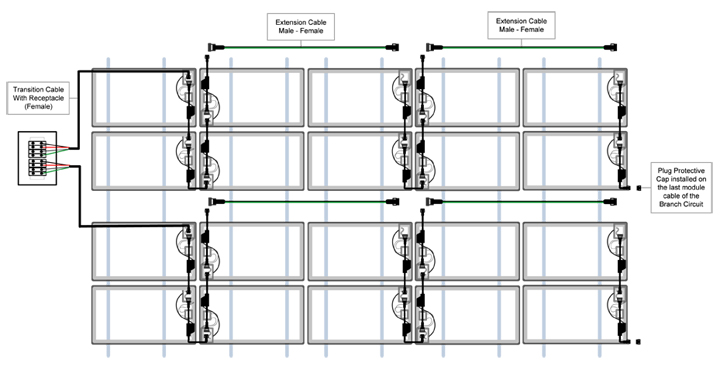 Extension Cable
Male - Female

Extension Cable
Male - Female

Transition Cable
With Receptacle
(Female)

Plug Protective
Cap installed on
the last module
cable of the
Branch Circuit